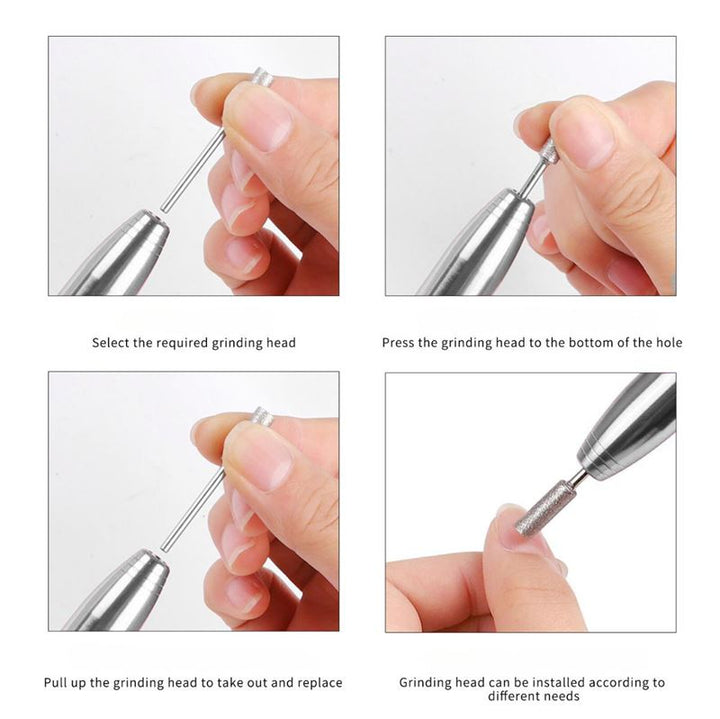 Select the required grinding head

Press the grinding head to the bottom of the hole

Pull up the grinding head to take out and replace

Grinding head can be installed according to different needs